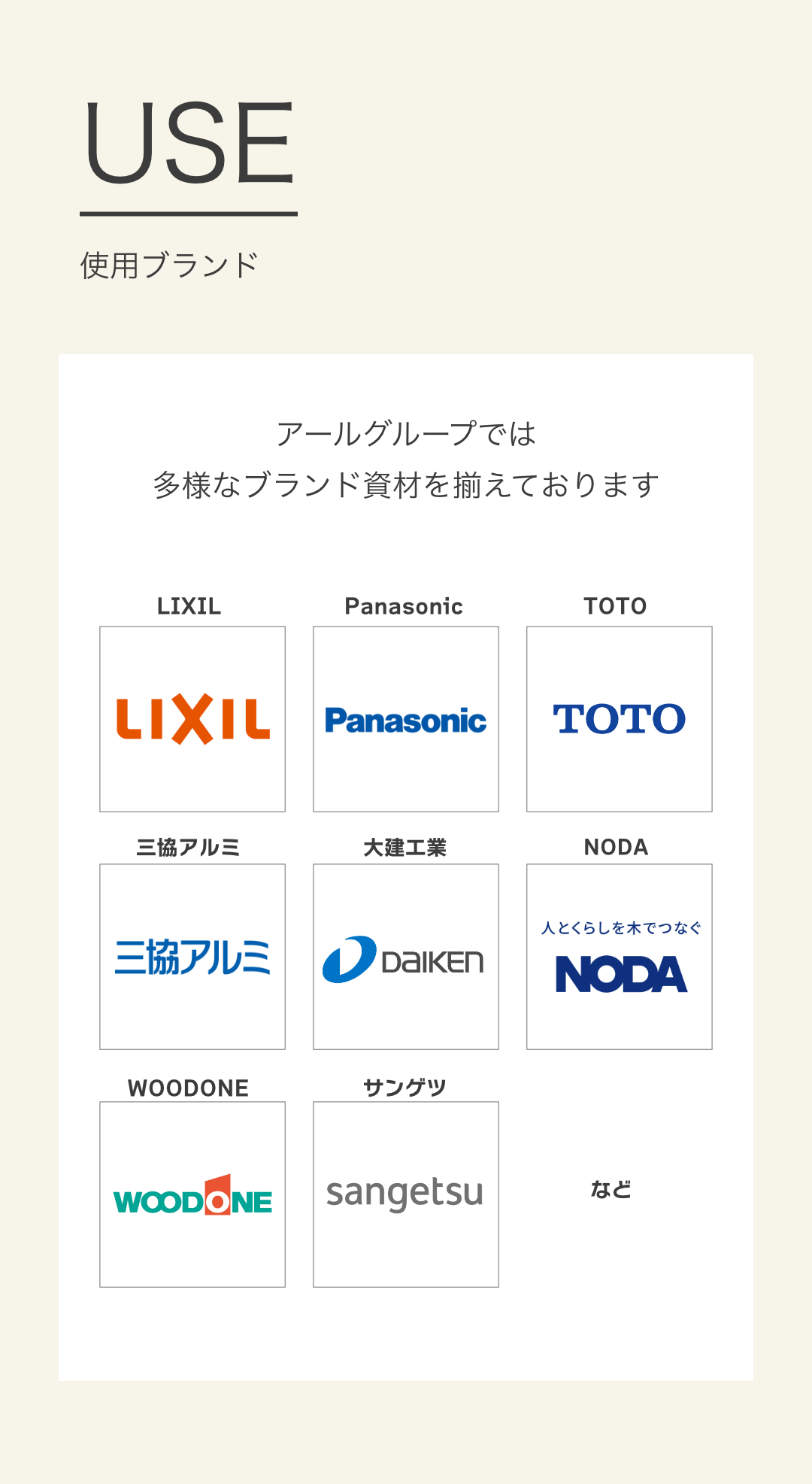 USE

使用ブランド

アールグループでは
多様なブランド資材を揃えております

LIXIL

LIXIL

Panasonic

Panasonic

TOTO

TOTO

三協アルミ

三協アルミ

大建工業

DAIKEN

NODA

人とくらしを木でつなぐ
NODA

WOODONE

WOODONE

サンゲツ

sangetsu

など